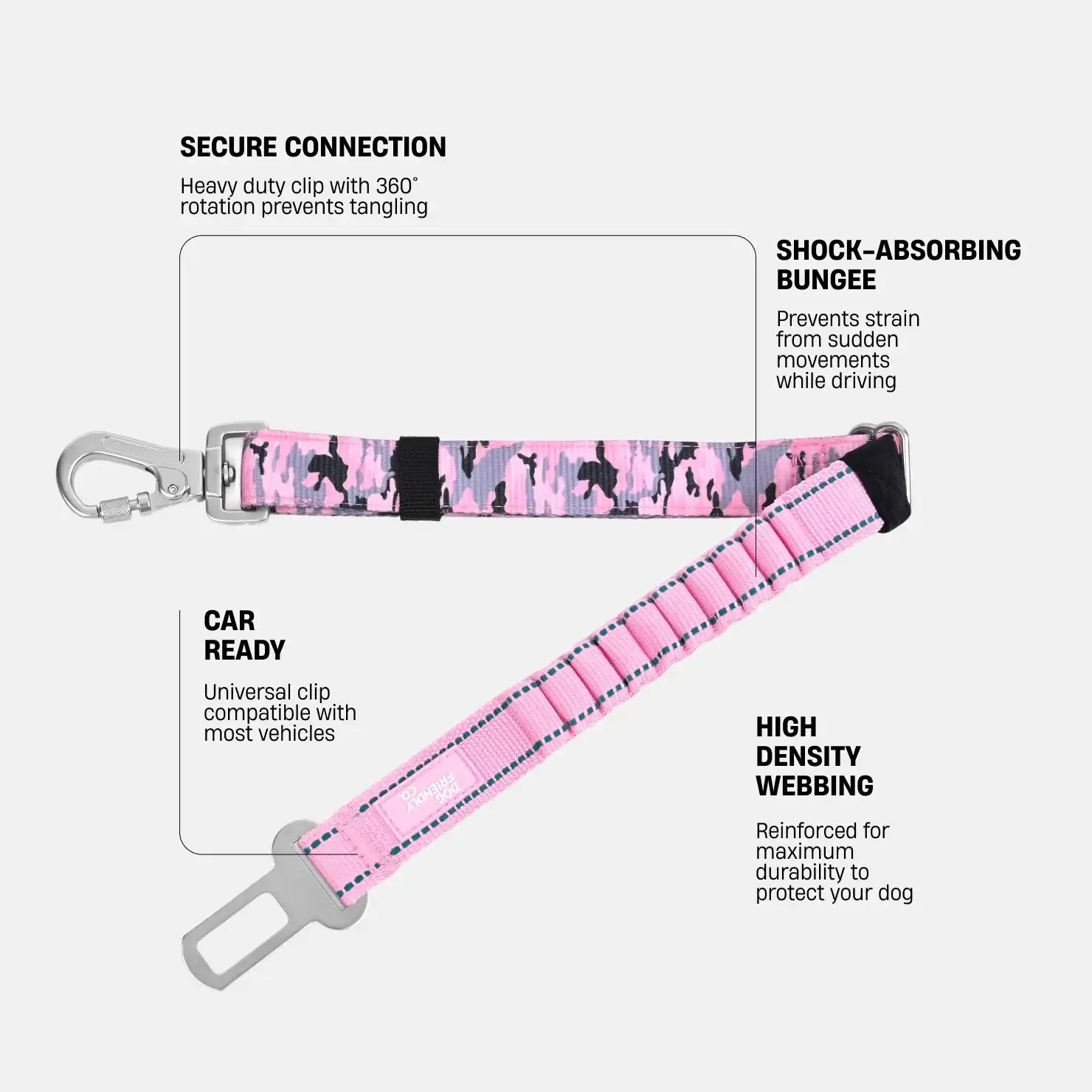 SECURE CONNECTION

Heavy duty clip with 360° rotation prevents tangling

SHOCK-ABSORBING BUNGEE

Prevents strain from sudden movements while driving

CAR READY

Universal clip compatible with most vehicles

HIGH DENSITY WEBBING

Reinforced for maximum durability to protect your dog

DOG FRIENDLY CO.