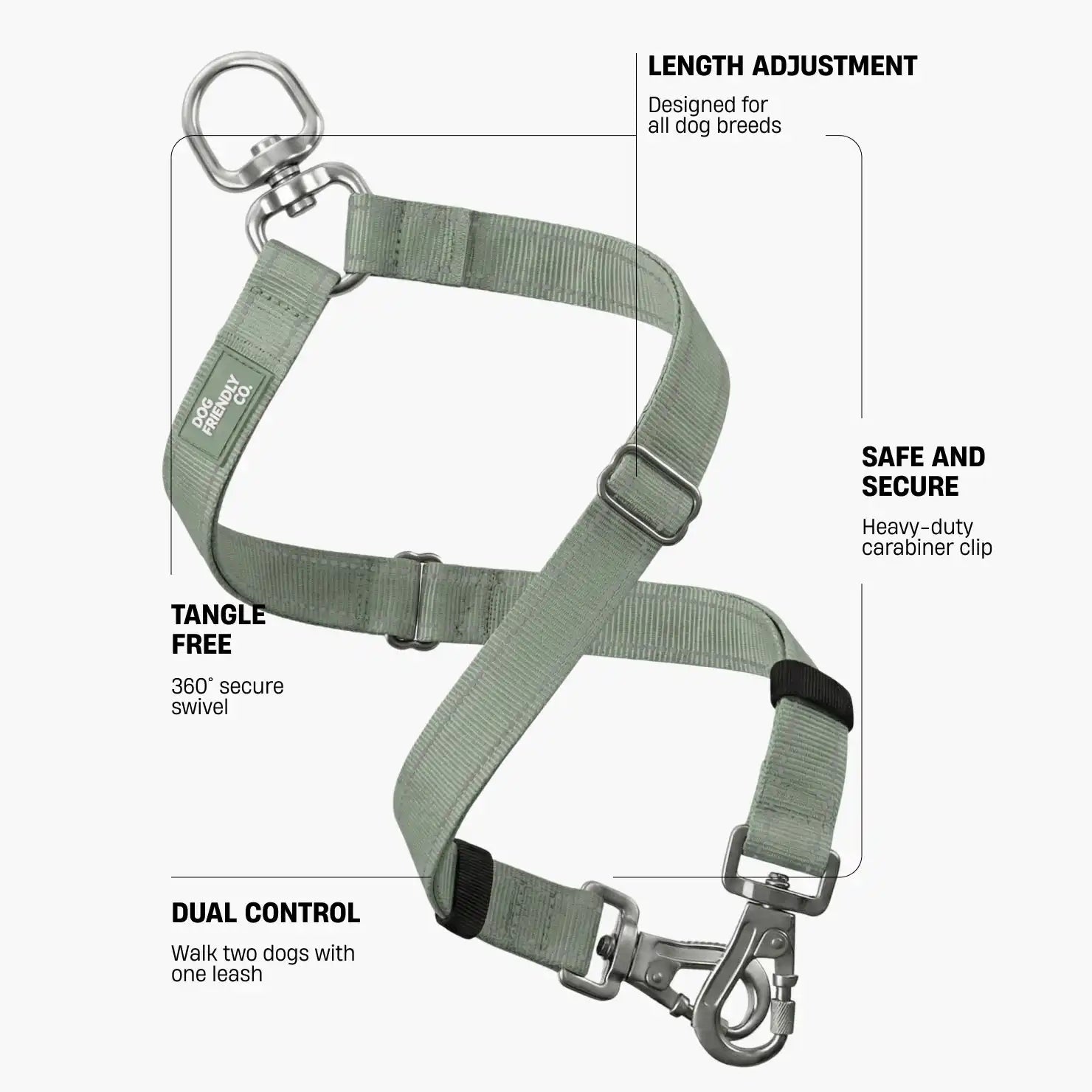 LENGTH ADJUSTMENT

Designed for all dog breeds

DOG FRIENDLY CO.

SAFE AND SECURE

Heavy-duty carabiner clip

TANGLE FREE

360° secure swivel

DUAL CONTROL

Walk two dogs with one leash