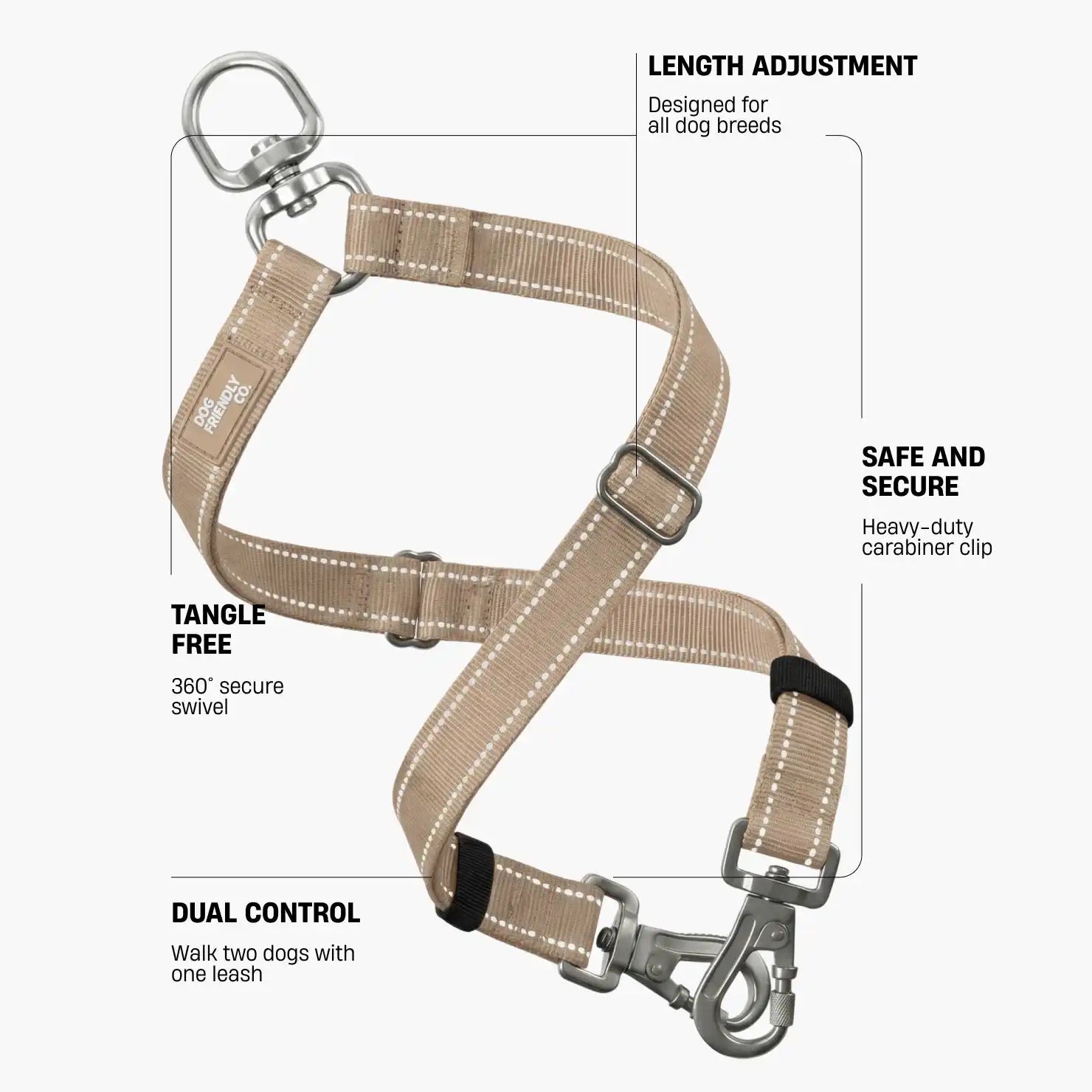 LENGTH ADJUSTMENT

Designed for all dog breeds

DOG FRIENDLY CO.

SAFE AND SECURE

Heavy-duty carabiner clip

TANGLE FREE

360° secure swivel

DUAL CONTROL

Walk two dogs with one leash